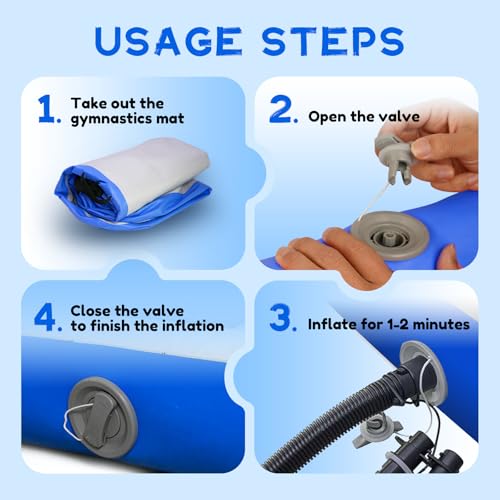 USAGE STEPS

1. Take out the gymnastics mat

2. Open the valve

4. Close the valve to finish the inflation

3. Inflate for 1-2 minutes